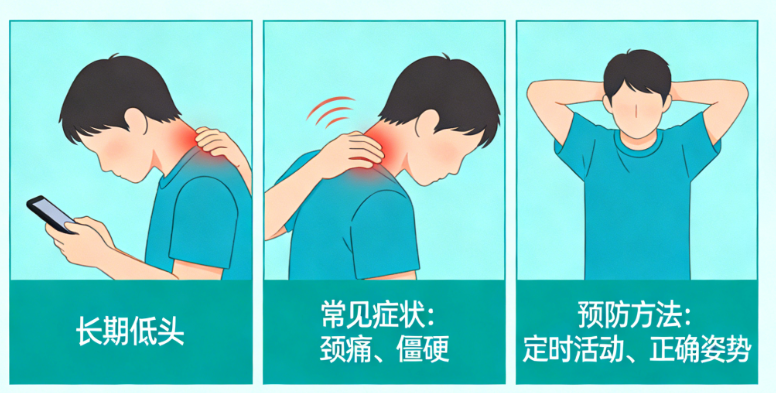 长期低头

常见症状:
颈痛、僵硬

预防方法:
定时活动、正确姿势